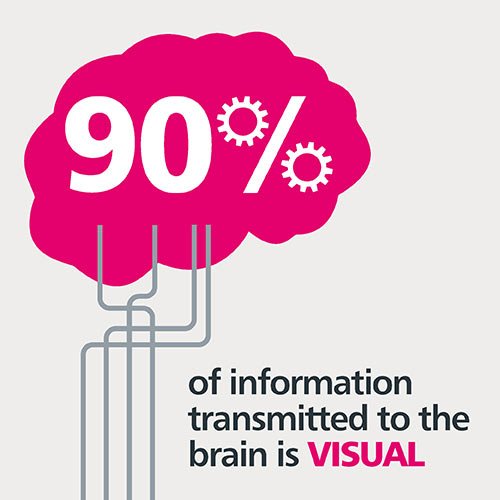 90%

of information transmitted to the brain is VISUAL